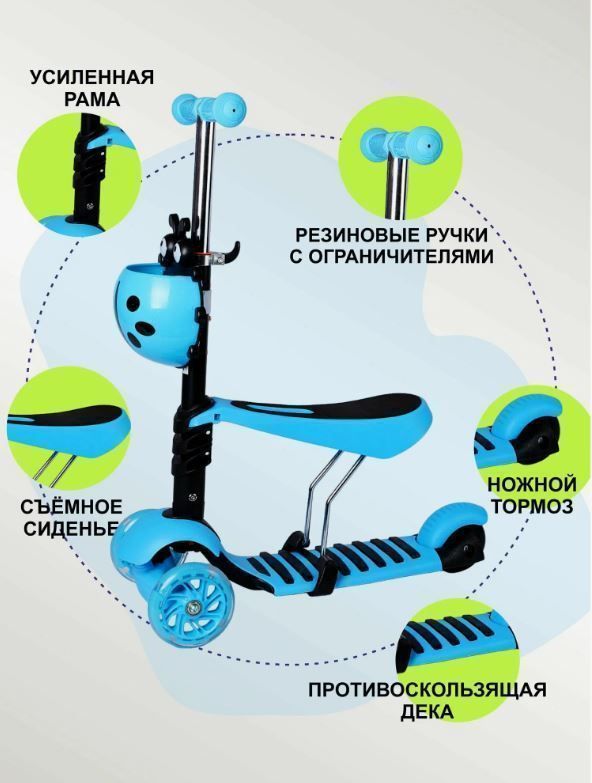 УСИЛЕННАЯ РАМА

РЕЗИНОВЫЕ РУЧКИ С ОГРАНИЧИТЕЛЯМИ

СЪЁМНОЕ СИДЕНЬЕ

НОЖНОЙ ТОРМОЗ

ПРОТИВОСКОЛЬЗЯЩАЯ ДЕКА